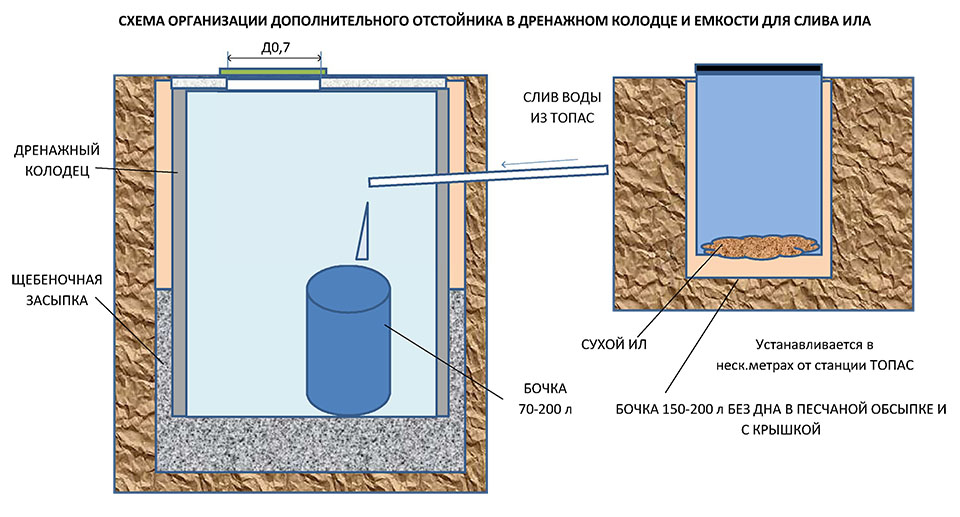 СХЕМА ОРГАНИЗАЦИИ ДОПОЛНИТЕЛЬНОГО ОТСТОЙНИКА В ДРЕНАЖНОМ КОЛОДЦЕ И ЕМКОСТИ ДЛЯ СЛИВА ИЛА

Д0,7

ДРЕНАЖНЫЙ КОЛОДЕЦ

ЩЕБЕНОЧНАЯ ЗАСЫПКА

СЛИВ ВОДЫ ИЗ ТОПАС

БОЧКА 70-200 л

СУХОЙ ИЛ

Устанавливается в неск.метрах от станции ТОПАС

БОЧКА 150-200 л БЕЗ ДНА В ПЕСЧАНОЙ ОБСЫПКЕ И С КРЫШКОЙ