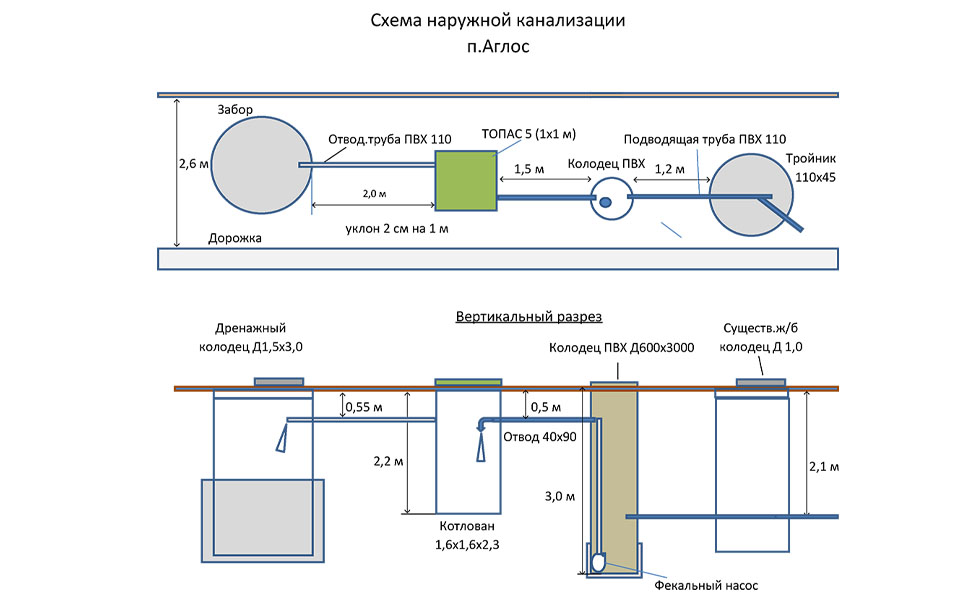 Схема наружной канализации
п.Аглос

Забор
2,6 м
Отвод.труба ПВХ 110
ТОПАС 5 (1х1 м)
Подводящая труба ПВХ 110
Тройник
110х45
1,5 м
Колодец ПВХ
1,2 м
2,0 м
уклон 2 см на 1 м
Дорожка

Вертикальный разрез
Дренажный колодец Д1,5х3,0
Колодец ПВХ Д600х3000
Существ.ж/б колодец Д 1,0
0,55 м
0,5 м
Отвод 40х90
2,2 м
3,0 м
2,1 м
Котлован
1,6х1,6х2,3
Фекальный насос