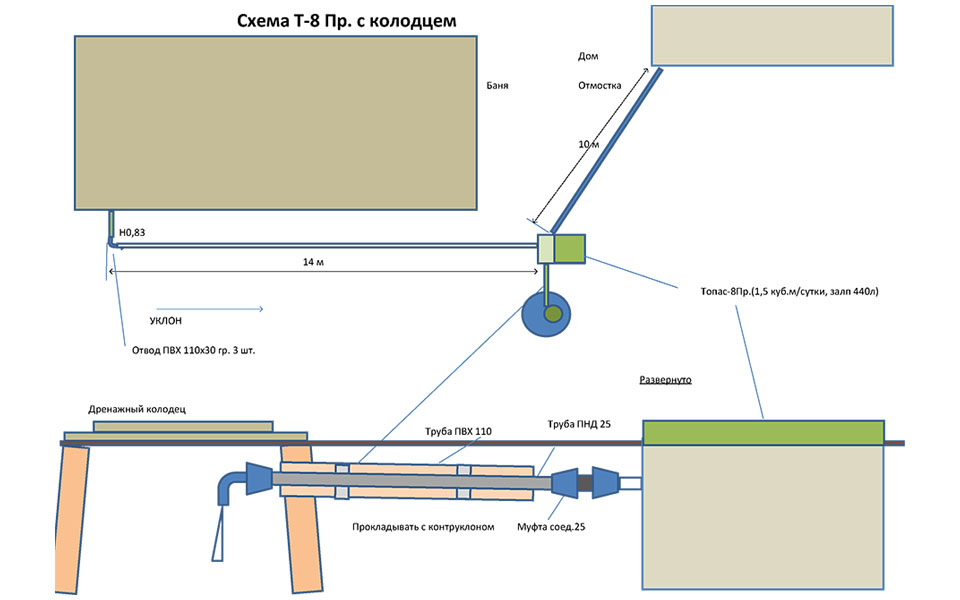 Схема Т-8 Пр. с колодцем

Баня

Дом

Отмостка

10 м

Н0,83

14 м

УКЛОН

Отвод ПВХ 110х30 гр. 3 шт.

Топас-8Пр.(1,5 куб.м/сутки, залп 440л)

Развернуто

Дренажный колодец

Труба ПВХ 110

Труба ПНД 25

Прокладывать с контруклоном

Муфта соед.25